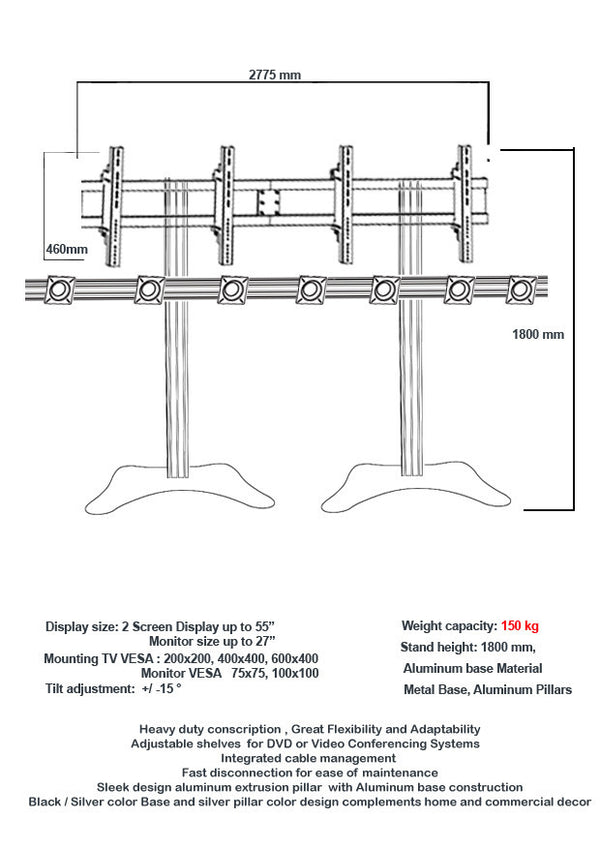 2775 mm

460mm

1800 mm

Display size: 2 Screen Display up to 55”
Monitor size up to 27”
Mounting TV VESA : 200x200, 400x400, 600x400
Monitor VESA 75x75, 100x100
Tilt adjustment: +/ -15 °

Weight capacity: 150 kg
Stand height: 1800 mm,
Aluminum base Material
Metal Base, Aluminum Pillars

Heavy duty conscription , Great Flexibility and Adaptability
Adjustable shelves for DVD or Video Conferencing Systems
Integrated cable management
Fast disconnection for ease of maintenance
Sleek design aluminum extrusion pillar with Aluminum base construction
Black / Silver color Base and silver pillar color design complements home and commercial decor