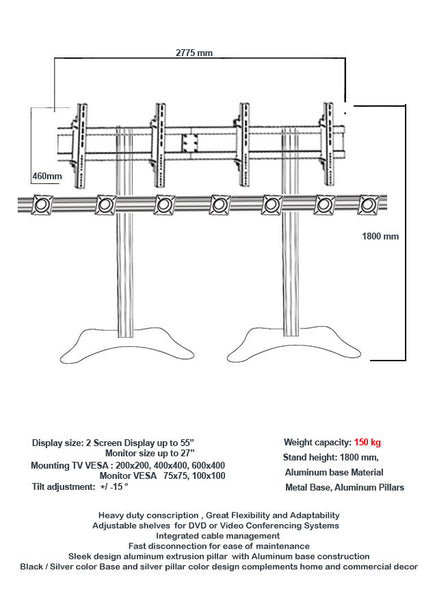 2775 mm

460mm

1800 mm

Display size: 2 Screen Display up to 55"
Monitor size up to 27"
Mounting TV VESA : 200x200, 400x400, 600x400
Monitor VESA 75x75, 100x100
Tilt adjustment: +/ -15 °

Weight capacity: 150 kg
Stand height: 1800 mm,
Aluminum base Material
Metal Base, Aluminum Pillars

Heavy duty conscription , Great Flexibility and Adaptability
Adjustable shelves for DVD or Video Conferencing Systems
Integrated cable management
Fast disconnection for ease of maintenance
Sleek design aluminum extrusion pillar with Aluminum base construction
Black / Silver color Base and silver pillar color design complements home and commercial decor